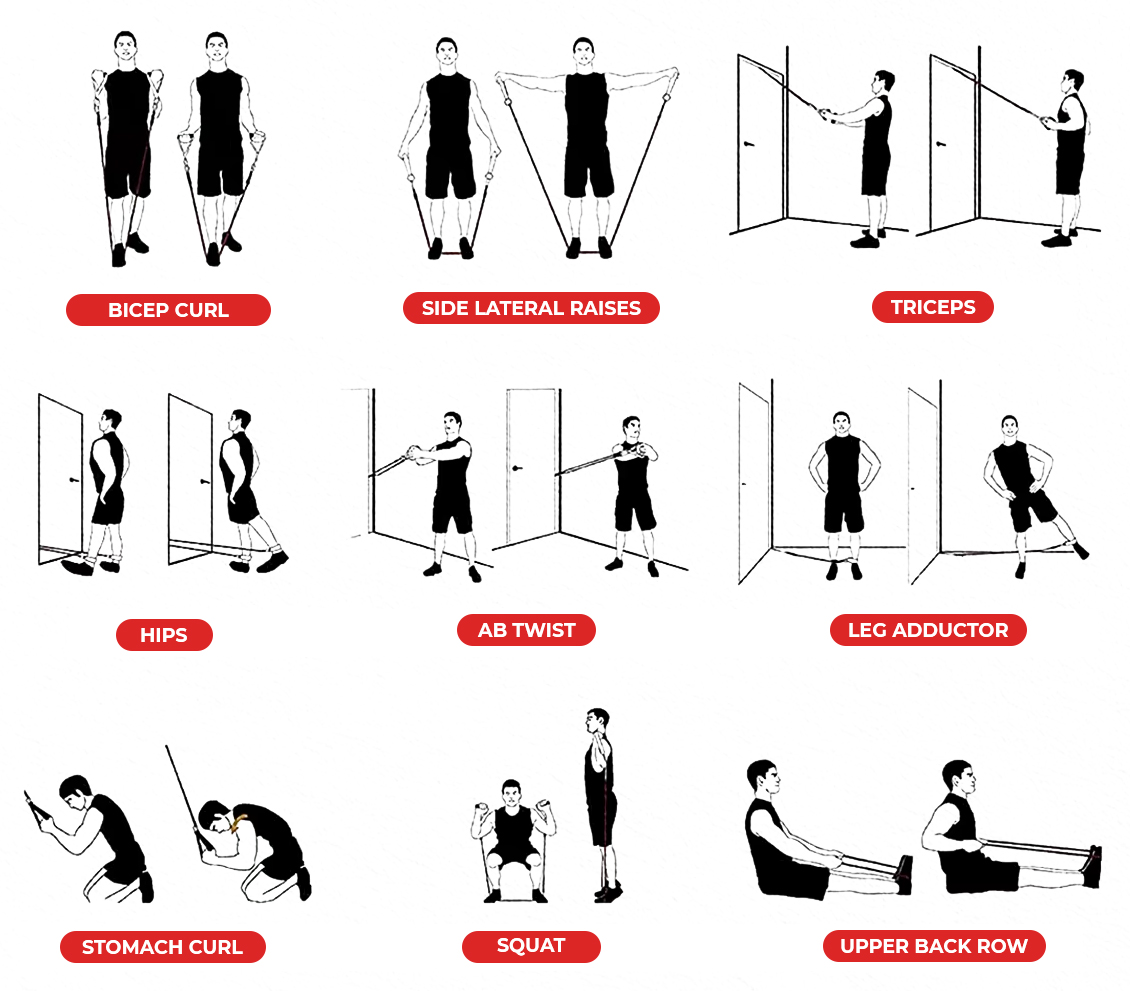 BICEP CURL

SIDE LATERAL RAISES

TRICEPS

HIPS

AB TWIST

LEG ADDUCTOR

STOMACH CURL

SQUAT

UPPER BACK ROW