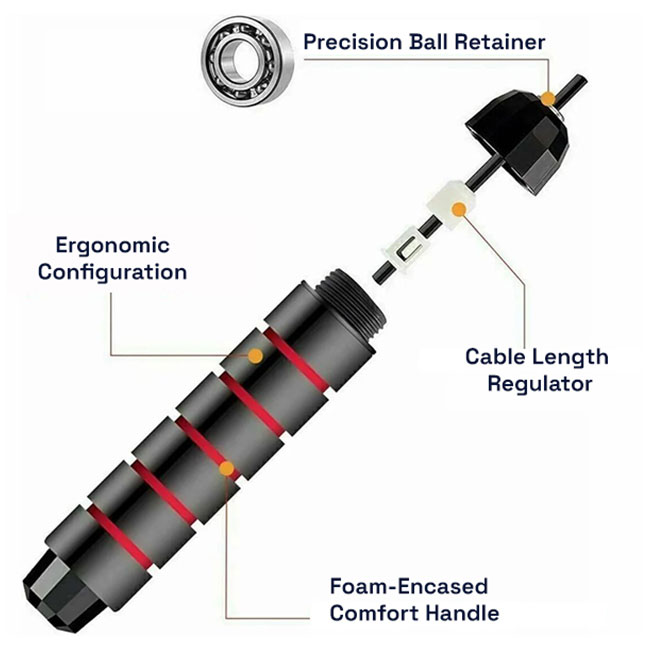 Precision Ball Retainer

Ergonomic Configuration

Cable Length Regulator

Foam-Encased Comfort Handle